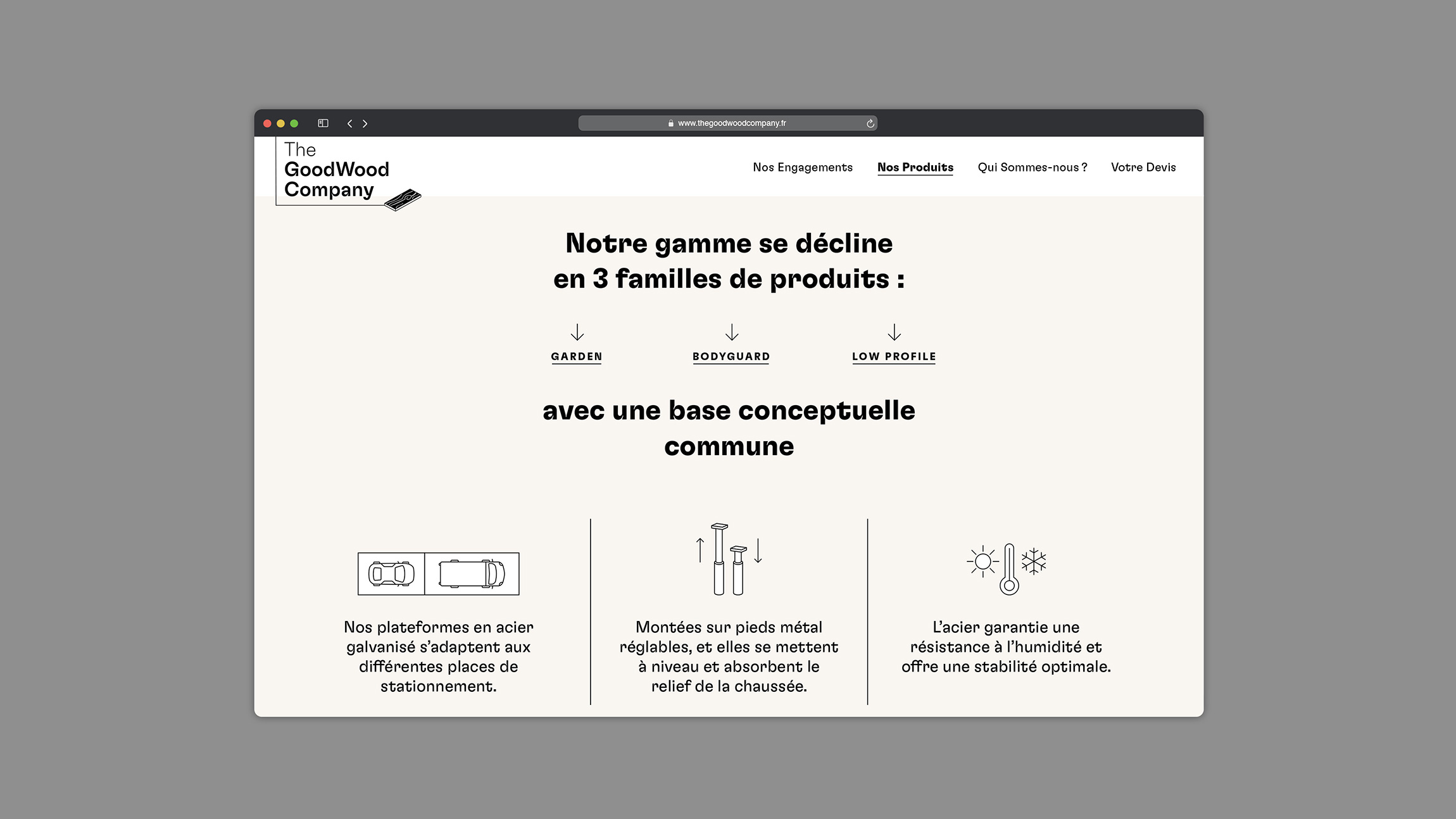 www.thegoodwoodcompany.fr

The GoodWood Company

Nos Engagements Nos Produits Qui Sommes-nous ? Votre Devis

Notre gamme se décline en 3 familles de produits :

GARDEN

BODYGUARD

LOW PROFILE

avec une base conceptuelle commune

Nos plateformes en acier galvanisé s'adaptent aux différentes places de stationnement.

Montées sur pieds métal réglables, et elles se mettent à niveau et absorbent le relief de la chaussée.

L'acier garantie une résistance à l'humidité et offre une stabilité optimale.